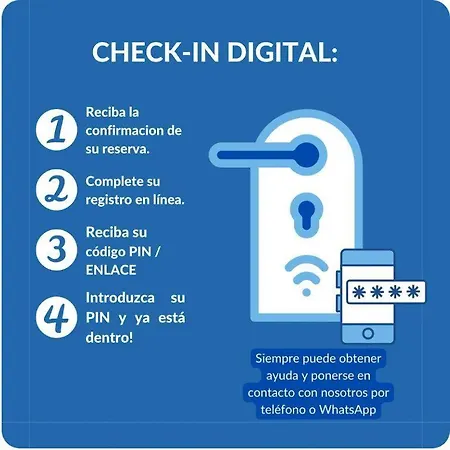 CHECK-IN DIGITAL:

1 Reciba la confirmacion de su reserva.

2 Complete su registro en línea.

3 Reciba su código PIN / ENLACE

4 Introduzca su PIN y ya está dentro!

****

Siempre puede obtener ayuda y ponerse en contacto con nosotros por teléfono o WhatsApp